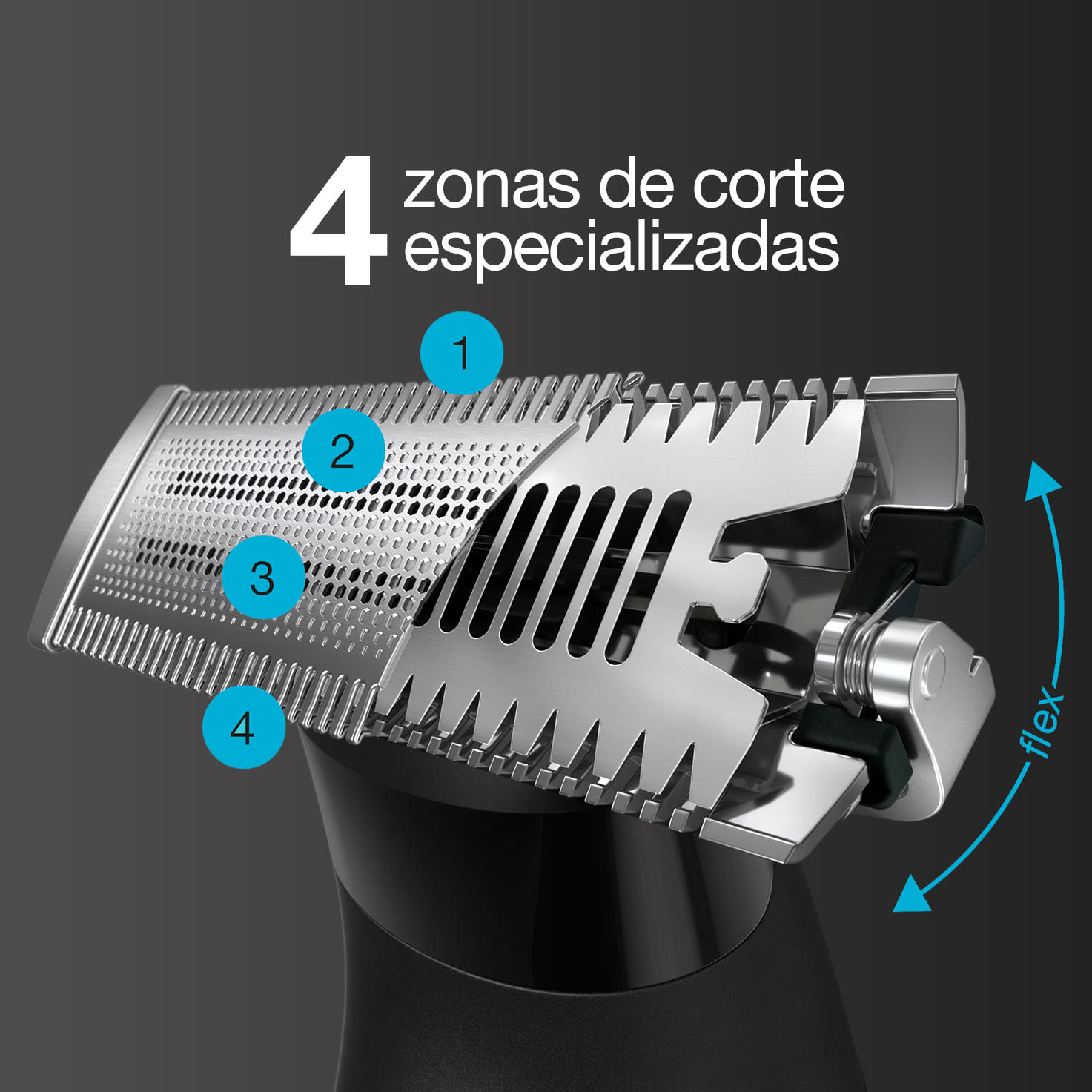 4 zonas de corte especializadas

1
2
3
4

flex