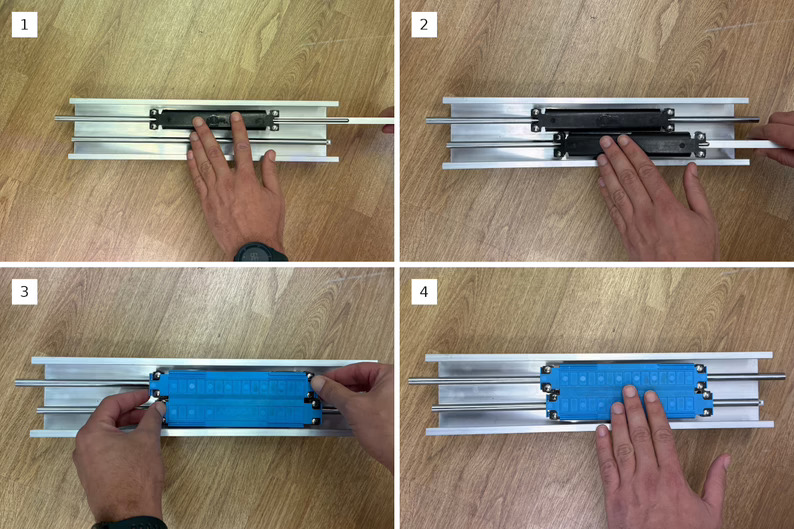 1

2

3

4